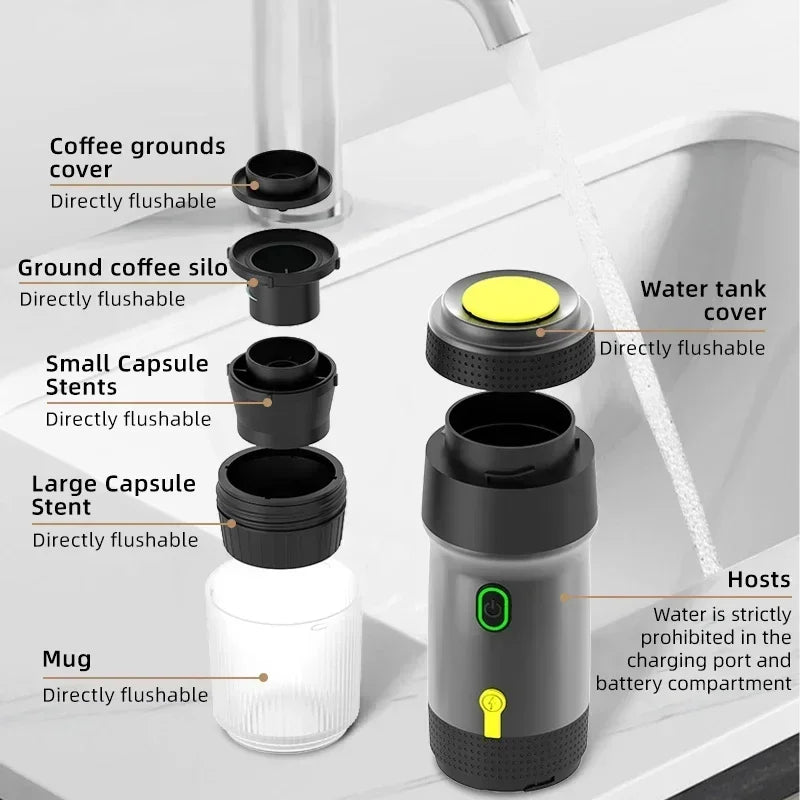 Coffee grounds cover
Directly flushable

Ground coffee silo
Directly flushable

Small Capsule Stents
Directly flushable

Large Capsule Stent
Directly flushable

Mug
Directly flushable

Water tank cover
Directly flushable

Hosts
Water is strictly prohibited in the charging port and battery compartment